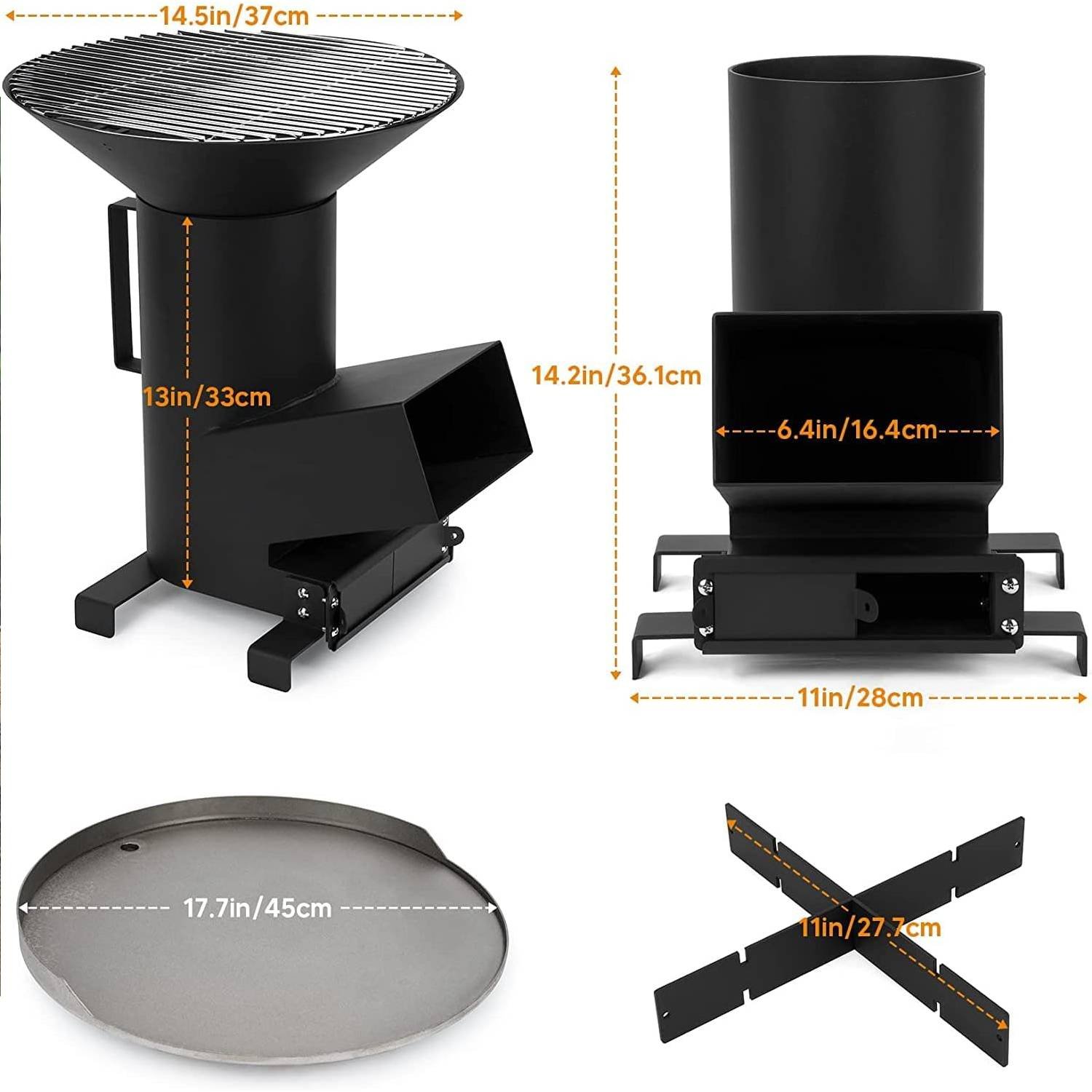 14.5in/37cm

13in/33cm

14.2in/36.1cm

6.4in/16.4cm

11in/28cm

17.7in/45cm

11in/27.7cm